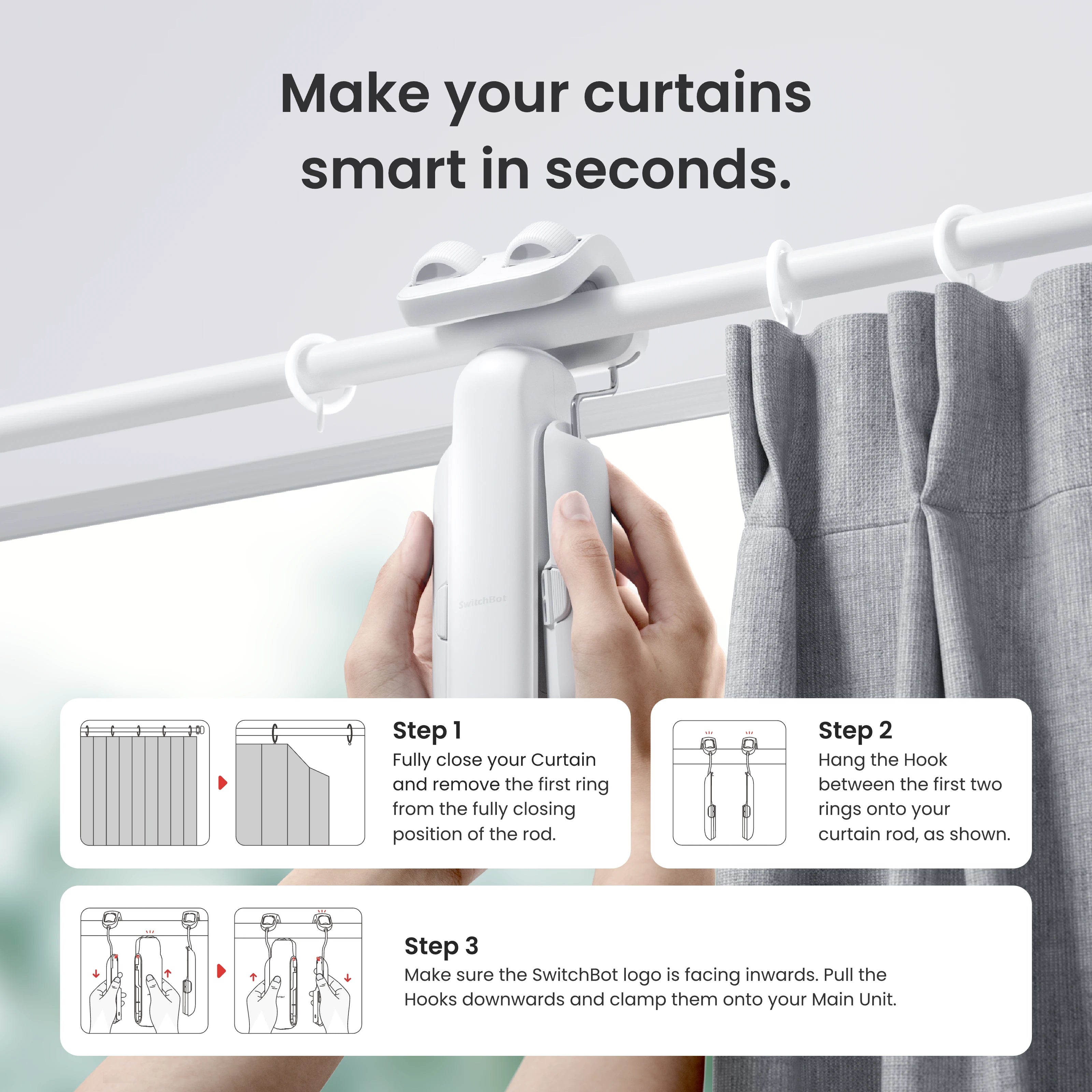 Make your curtains smart in seconds.

SwitchBot

Step 1
Fully close your Curtain and remove the first ring from the fully closing position of the rod.

Step 2
Hang the Hook between the first two rings onto your curtain rod, as shown.

Step 3
Make sure the SwitchBot logo is facing inwards. Pull the Hooks downwards and clamp them onto your Main Unit.